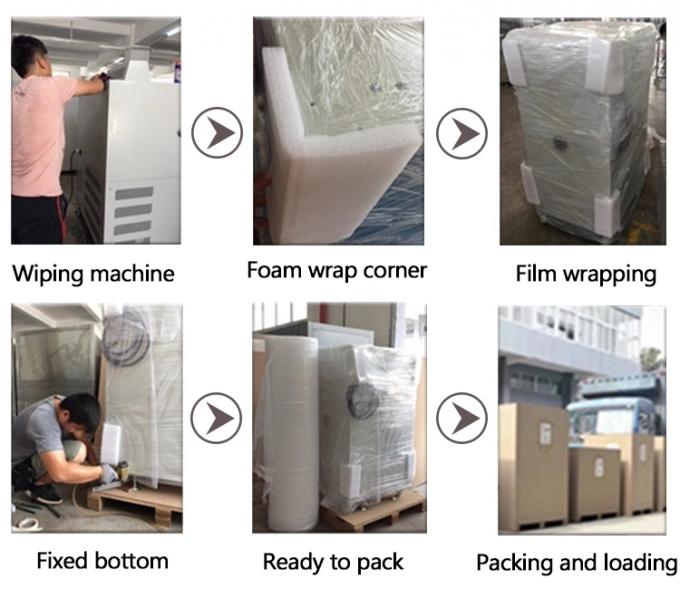 Wiping machine

Foam wrap corner

Film wrapping

Fixed bottom

Ready to pack

Packing and loading